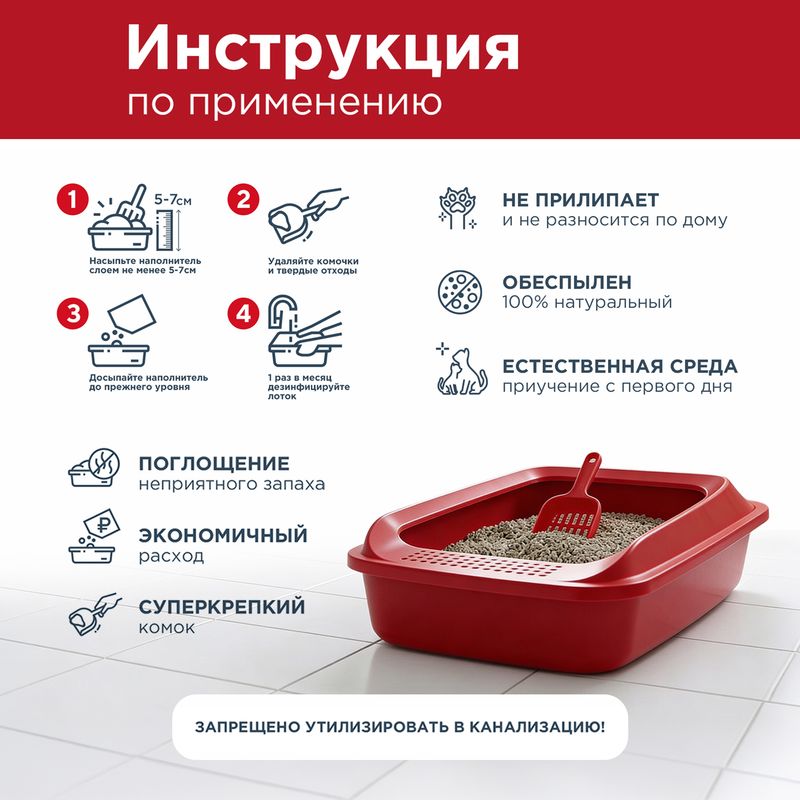 Инструкция
по применению

1
5-7см
Насыпьте наполнитель слоем не менее 5-7см

2
Удаляйте комочки и твердые отходы

3
Досыпайте наполнитель до прежнего уровня

4
1 раз в месяц дезинфицируйте лоток

НЕ ПРИЛИПАЕТ
и не разносится по дому

ОБЕСПЫЛЕН
100% натуральный

ЕСТЕСТВЕННАЯ СРЕДА
приучение с первого дня

ПОГЛОЩЕНИЕ
неприятного запаха

ЭКОНОМИЧНЫЙ
расход

СУПЕРКРЕПКИЙ
комок

ЗАПРЕЩЕНО УТИЛИЗИРОВАТЬ В КАНАЛИЗАЦИЮ!