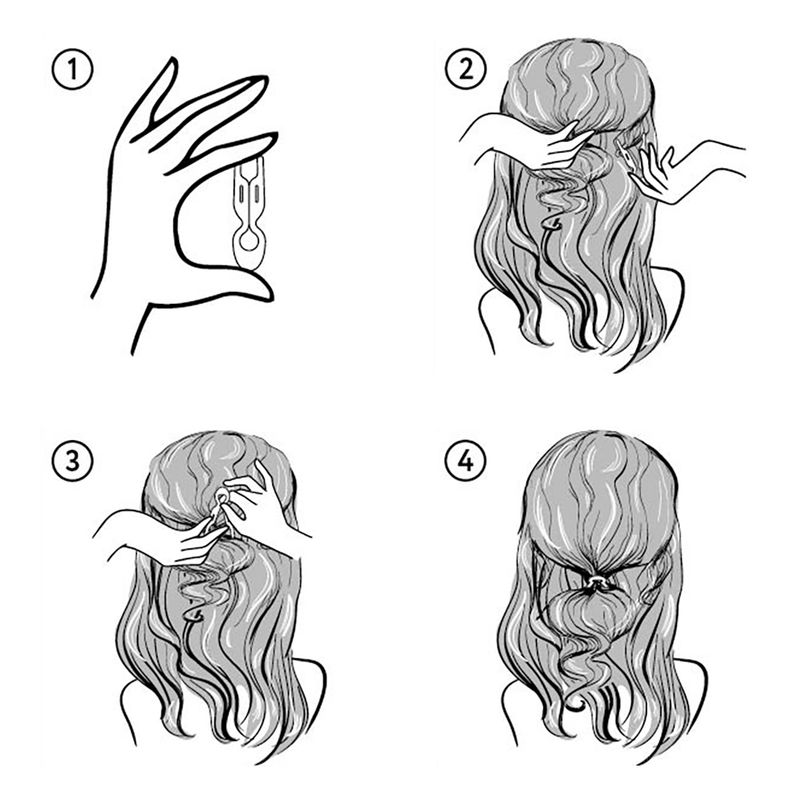 1
2
3
4