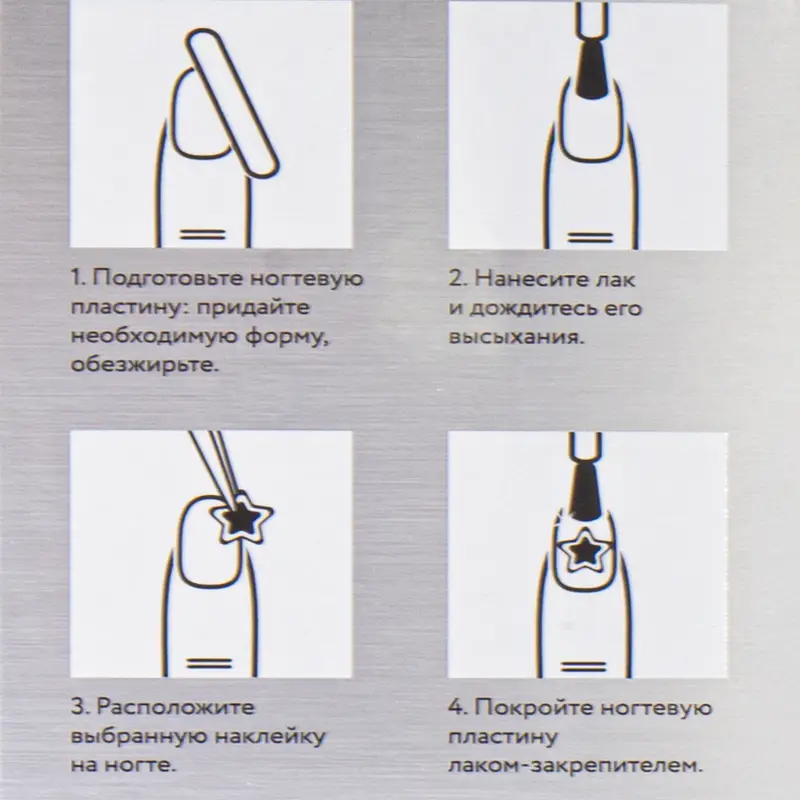 1. Подготовьте ногтевую пластину: придайте необходимую форму, обезжирьте.

2. Нанесите лак и дождитесь его высыхания.

3. Расположите выбранную наклейку на ногте.

4. Покройте ногтевую пластину лаком-закрепителем.