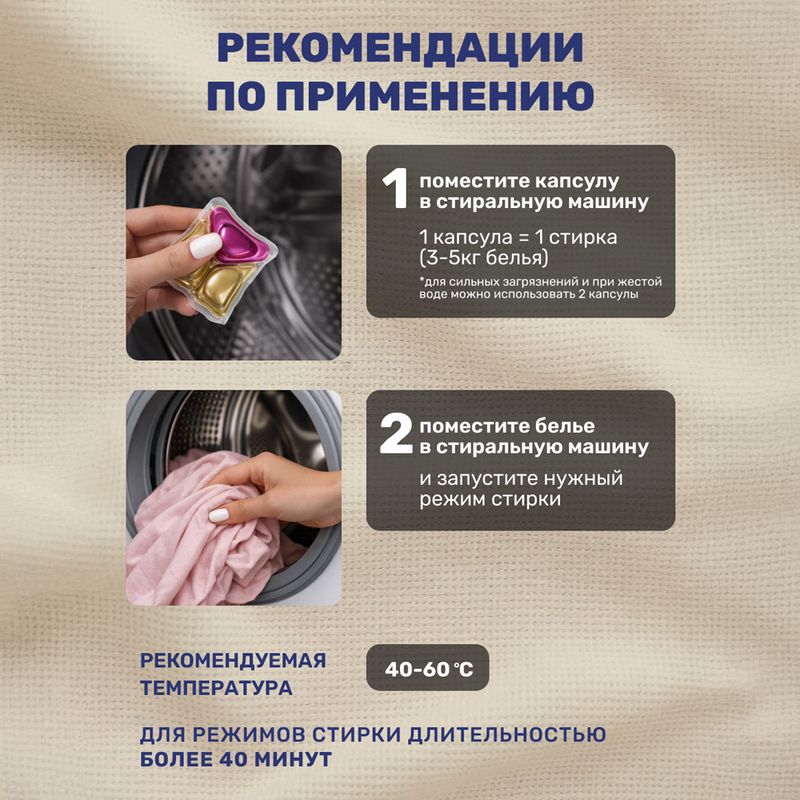 РЕКОМЕНДАЦИИ ПО ПРИМЕНЕНИЮ

1 поместите капсулу в стиральную машину

1 капсула = 1 стирка (3-5кг белья)

*для сильных загрязнений и при жестой воде можно использовать 2 капсулы

2 поместите белье в стиральную машину

и запустите нужный режим стирки

РЕКОМЕНДУЕМАЯ ТЕМПЕРАТУРА

40-60 °C

ДЛЯ РЕЖИМОВ СТИРКИ ДЛИТЕЛЬНОСТЬЮ БОЛЕЕ 40 МИНУТ