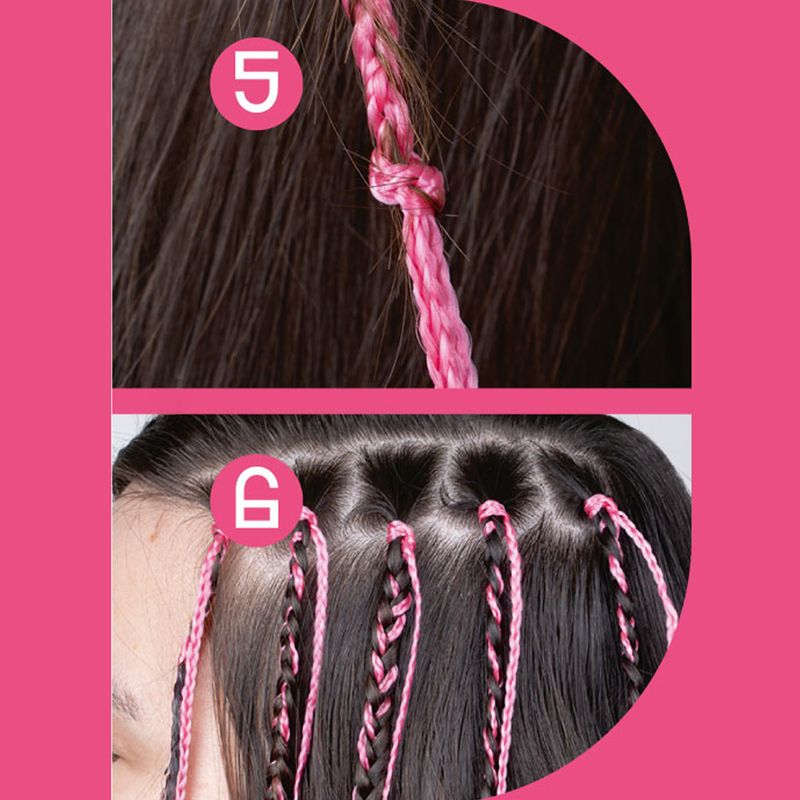 5

6