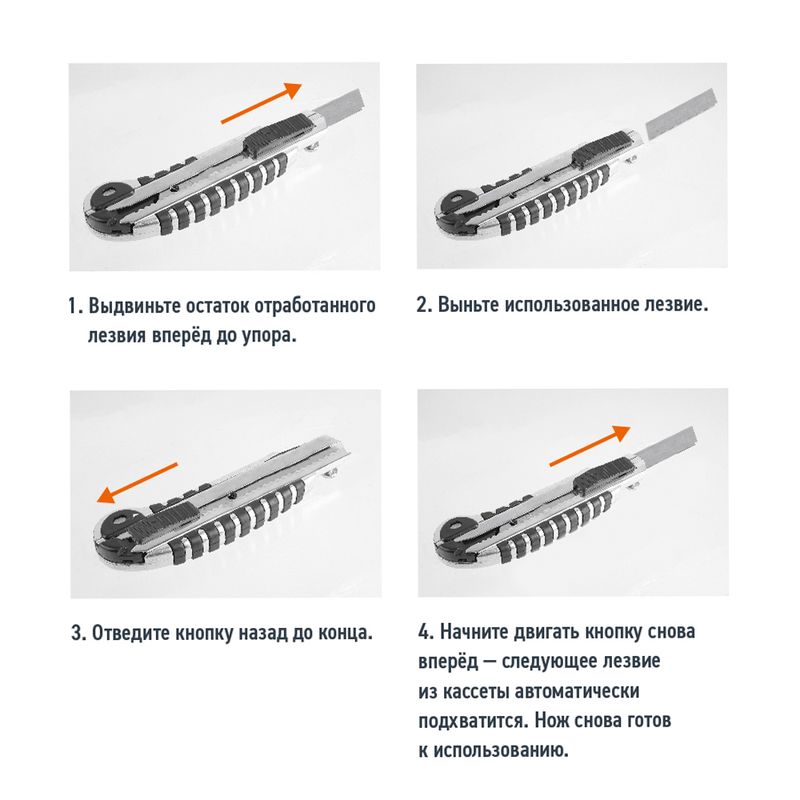 1. Выдвиньте остаток отработанного лезвия вперёд до упора.

2. Выньте использованное лезвие.

3. Отведите кнопку назад до конца.

4. Начните двигать кнопку снова вперёд — следующее лезвие из кассеты автоматически подхватится. Нож снова готов к использованию.