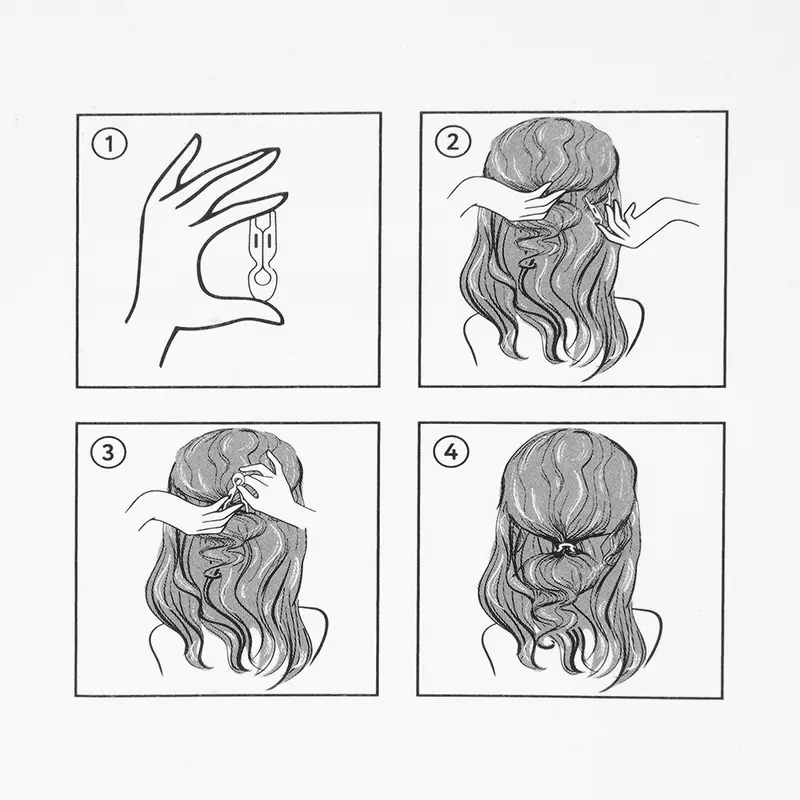 1
2
3
4