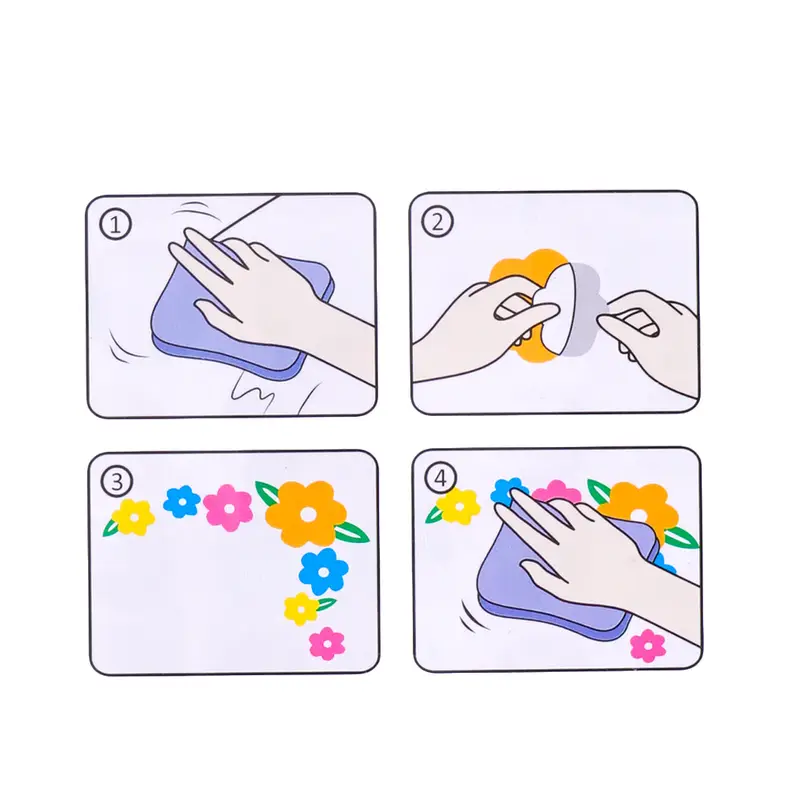 ①
②
③
④