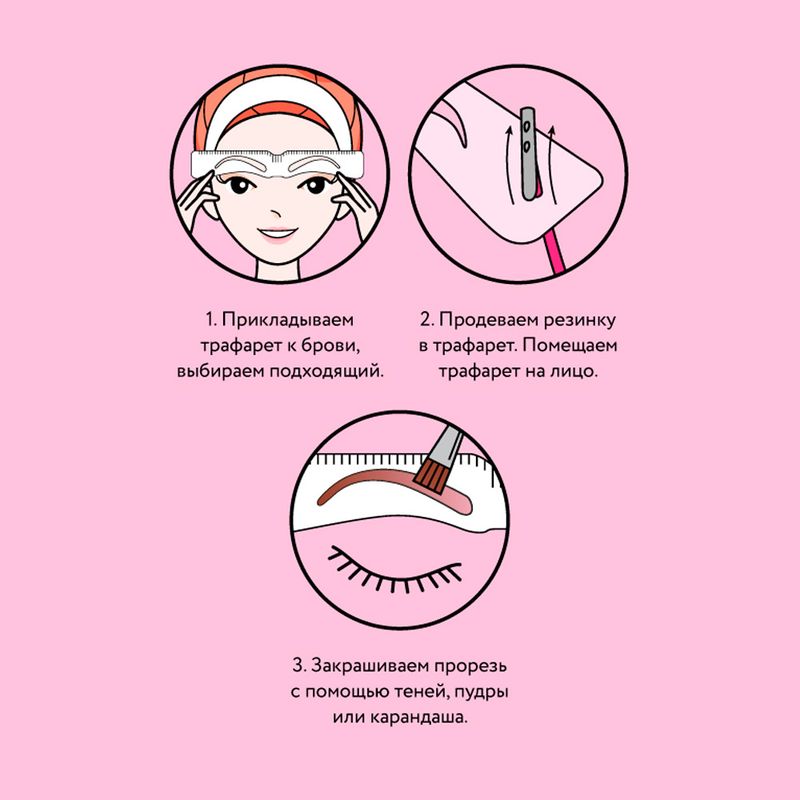 1. Прикладываем трафарет к брови, выбираем подходящий.

2. Продеваем резинку в трафарет. Помещаем трафарет на лицо.

3. Закрашиваем прорезь с помощью теней, пудры или карандаша.